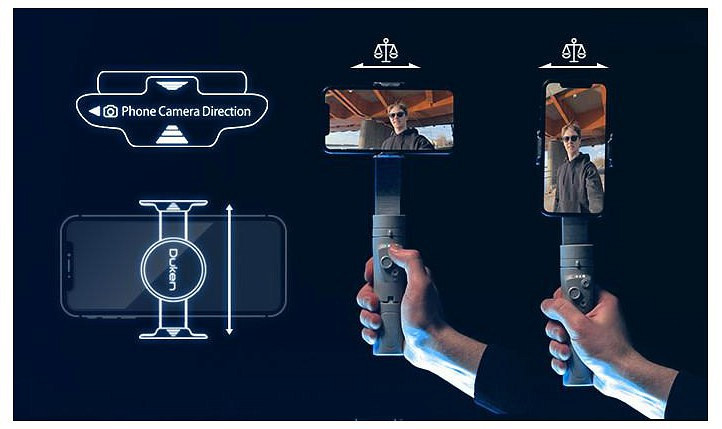 Phone Camera Direction

Duken